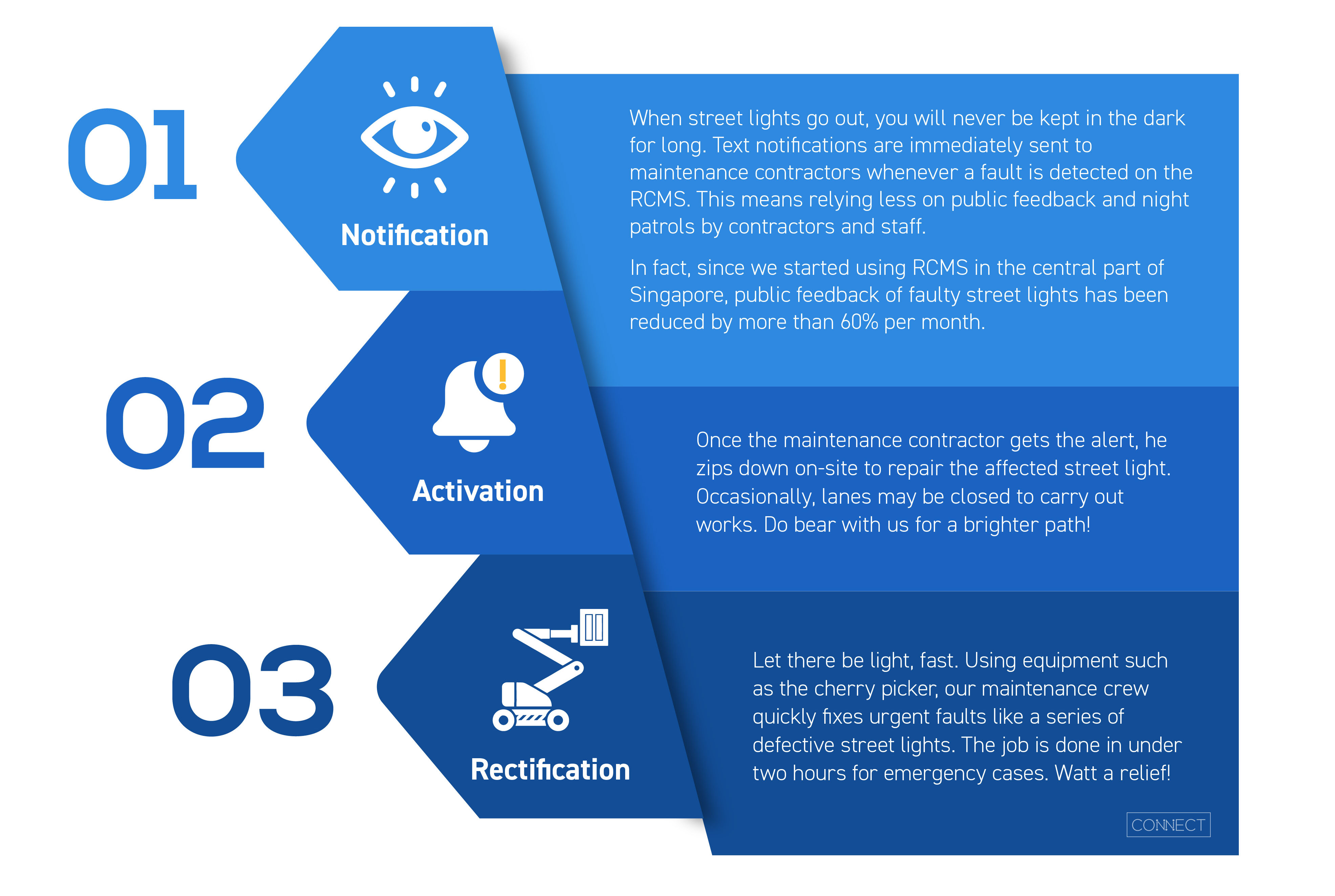 01

Notification

When street lights go out, you will never be kept in the dark for long. Text notifications are immediately sent to maintenance contractors whenever a fault is detected on the RCMS. This means relying less on public feedback and night patrols by contractors and staff.

In fact, since we started using RCMS in the central part of Singapore, public feedback of faulty street lights has been reduced by more than 60% per month.

02

Activation

Once the maintenance contractor gets the alert, he zips down on-site to repair the affected street light. Occasionally, lanes may be closed to carry out works. Do bear with us for a brighter path!

03

Rectification

Let there be light, fast. Using equipment such as the cherry picker, our maintenance crew quickly fixes urgent faults like a series of defective street lights. The job is done in under two hours for emergency cases. Watt a relief!

CONNECT