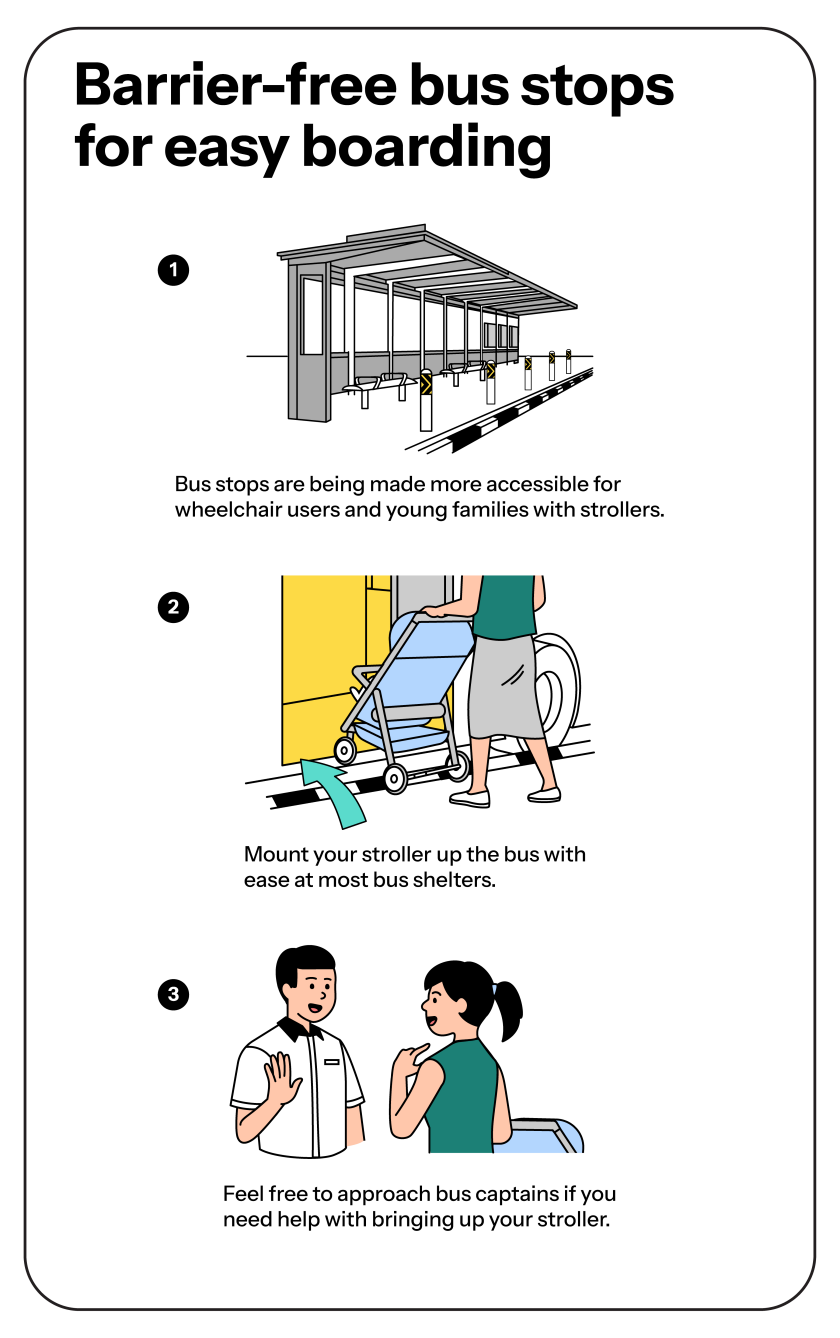 Barrier-free bus stops for easy boarding

1

Bus stops are being made more accessible for wheelchair users and young families with strollers.

2

Mount your stroller up the bus with ease at most bus shelters.

3

Feel free to approach bus captains if you need help with bringing up your stroller.