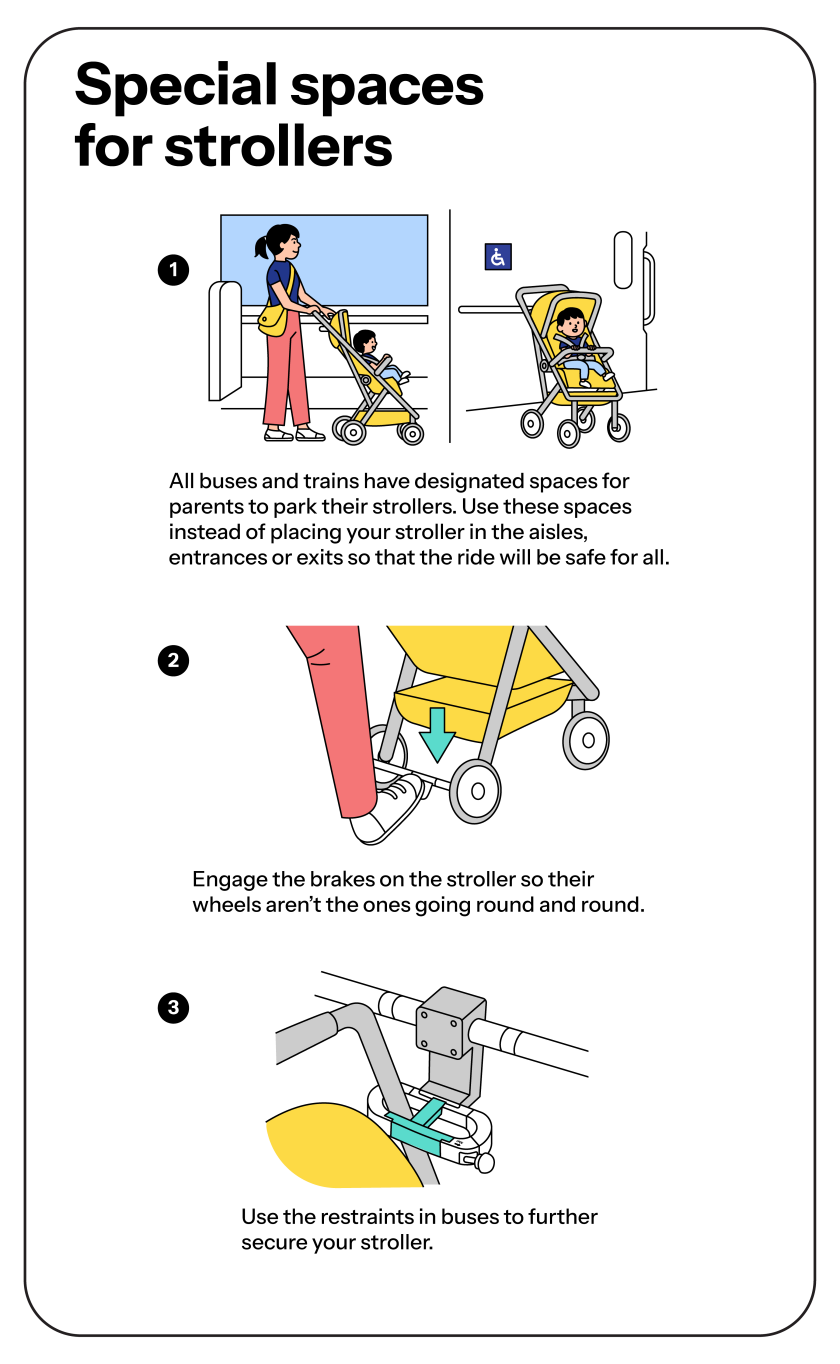 Special spaces for strollers

1

All buses and trains have designated spaces for parents to park their strollers. Use these spaces instead of placing your stroller in the aisles, entrances or exits so that the ride will be safe for all.

2

Engage the brakes on the stroller so their wheels aren't the ones going round and round.

3

Use the restraints in buses to further secure your stroller.