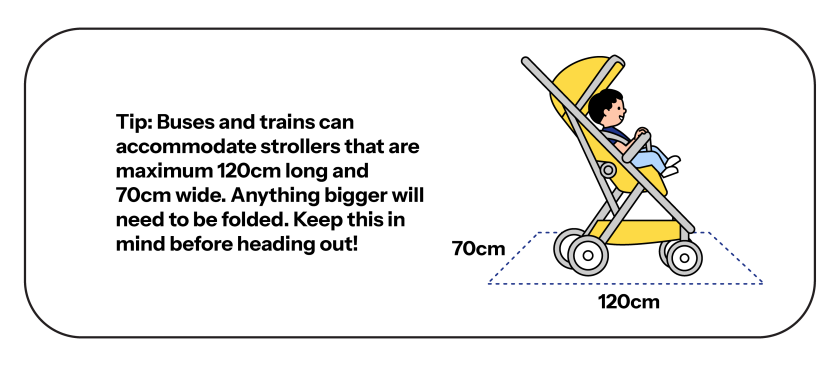 Tip: Buses and trains can accommodate strollers that are maximum 120cm long and 70cm wide. Anything bigger will need to be folded. Keep this in mind before heading out!

70cm

120cm